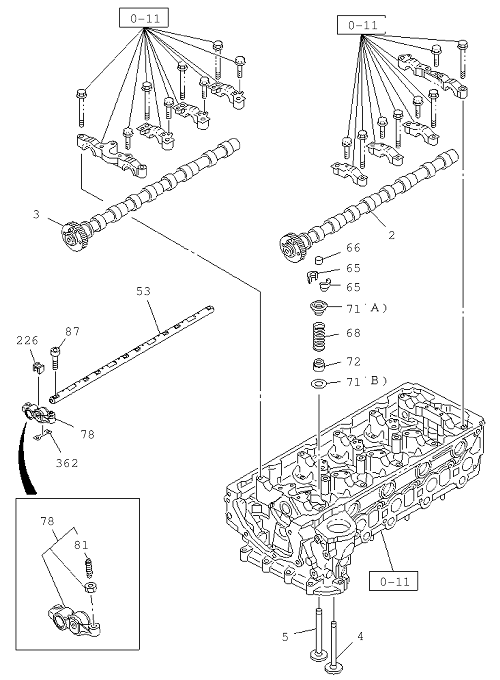 0-11

0-11

3

2

66

65

65

71(A)

68

72

71(B)

53

226

87

78

362

78

81

0-11

5

4