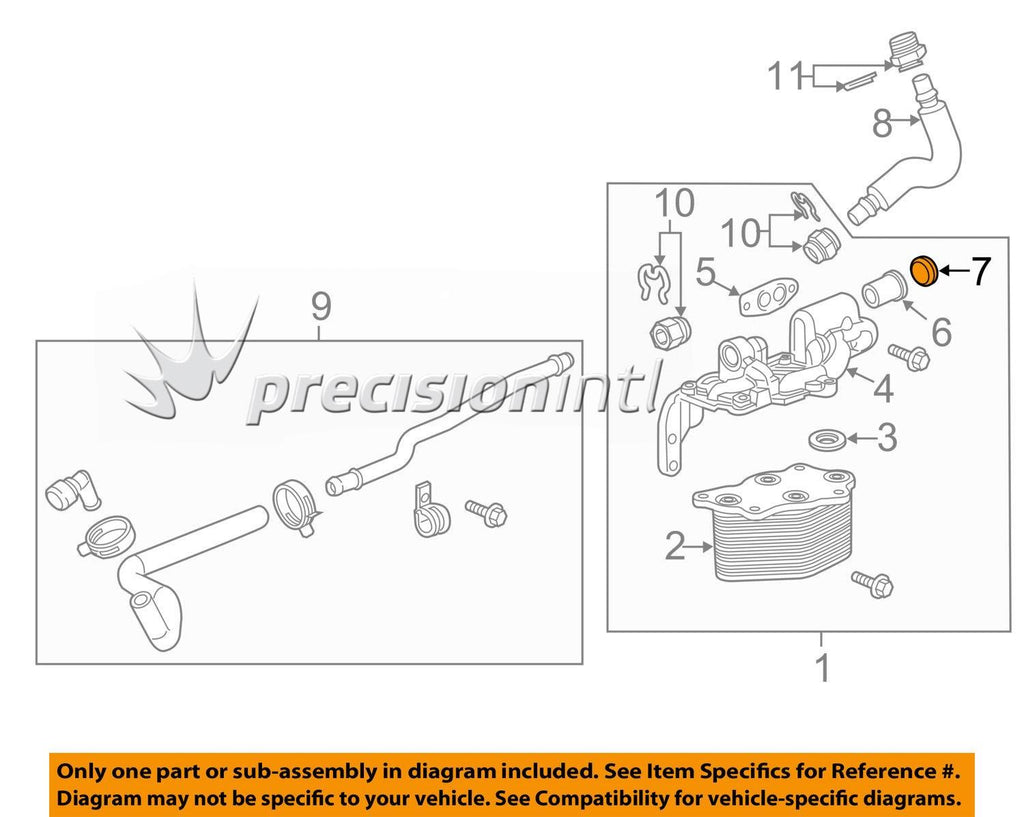 11
8
10
10
5
7
6
9
precisionintl
4
3
2
1

Only one part or sub-assembly in diagram included. See Item Specifics for Reference #.
Diagram may not be specific to your vehicle. See Compatibility for vehicle-specific diagrams.